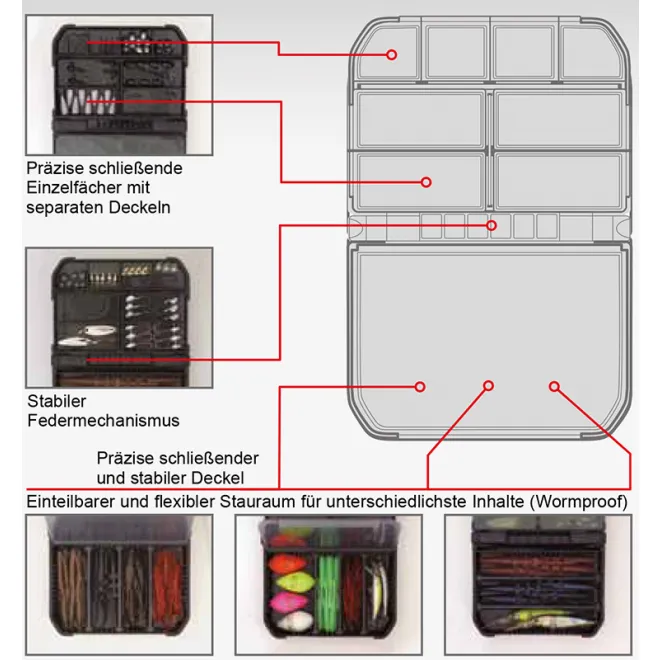 Präzise schließende Einzelfächer mit separaten Deckeln

Stabiler Federmechanismus

Präzise schließender und stabiler Deckel

Einteilbarer und flexibler Stauraum für unterschiedlichste Inhalte (Wormproof)